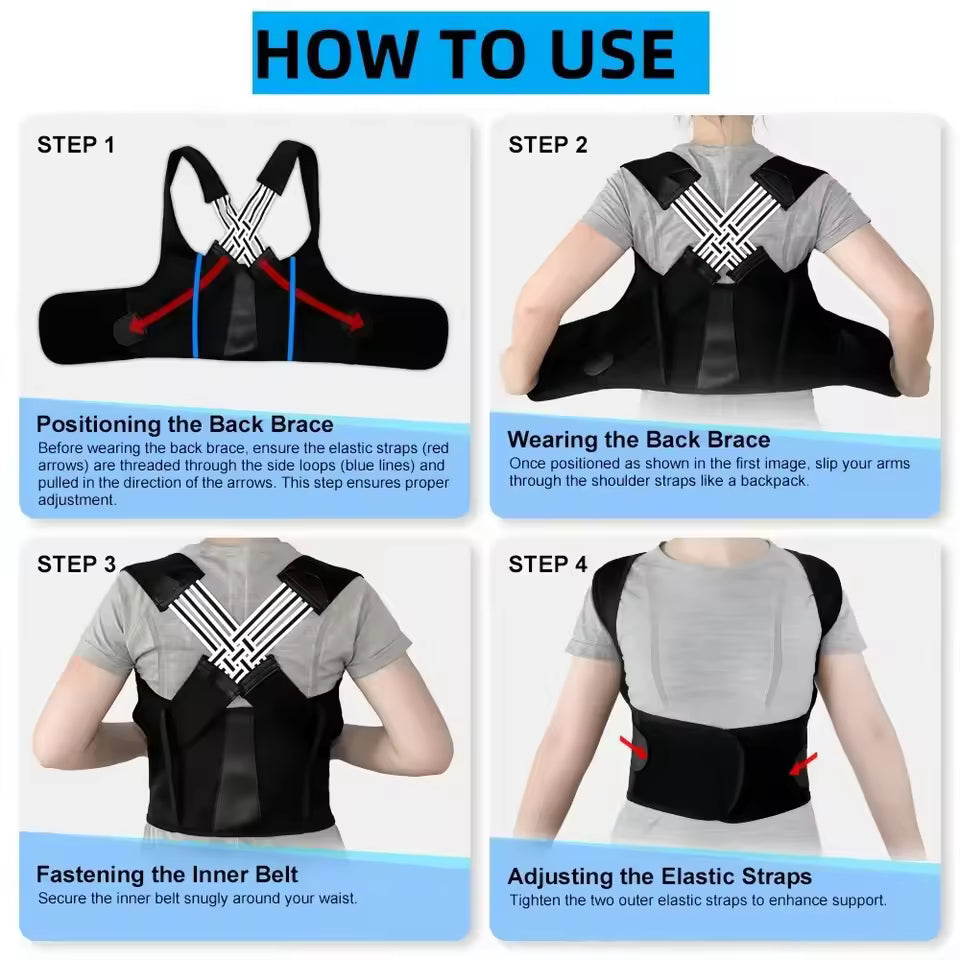 HOW TO USE

STEP 1

Positioning the Back Brace
Before wearing the back brace, ensure the elastic straps (red arrows) are threaded through the side loops (blue lines) and pulled in the direction of the arrows. This step ensures proper adjustment.

STEP 2

Wearing the Back Brace
Once positioned as shown in the first image, slip your arms through the shoulder straps like a backpack.

STEP 3

Fastening the Inner Belt
Secure the inner belt snugly around your waist.

STEP 4

Adjusting the Elastic Straps
Tighten the two outer elastic straps to enhance support.